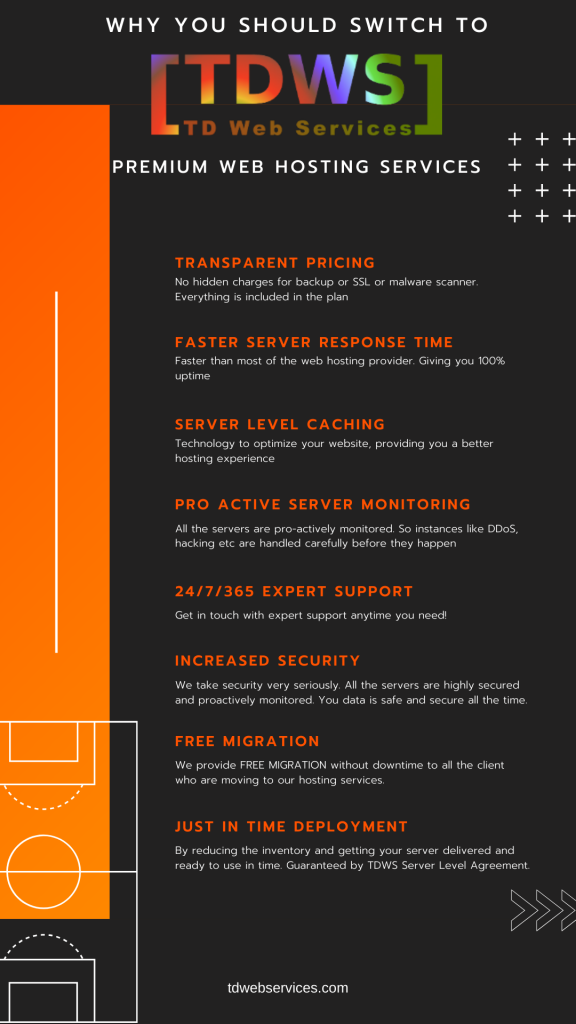 WHY YOU SHOULD SWITCH TO

[TDWS]
TD Web Services

PREMIUM WEB HOSTING SERVICES

TRANSPARENT PRICING
No hidden charges for backup or SSL or malware scanner. Everything is included in the plan

FASTER SERVER RESPONSE TIME
Faster than most of the web hosting provider. Giving you 100% uptime

SERVER LEVEL CACHING
Technology to optimize your website, providing you a better hosting experience

PRO ACTIVE SERVER MONITORING
All the servers are pro-actively monitored. So instances like DDoS, hacking etc are handled carefully before they happen

24/7/365 EXPERT SUPPORT
Get in touch with expert support anytime you need!

INCREASED SECURITY
We take security very seriously. All the servers are highly secured and proactively monitored. You data is safe and secure all the time.

FREE MIGRATION
We provide FREE MIGRATION without downtime to all the client who are moving to our hosting services.

JUST IN TIME DEPLOYMENT
By reducing the inventory and getting your server delivered and ready to use in time. Guaranteed by TDWS Server Level Agreement.

tdwebservices.com